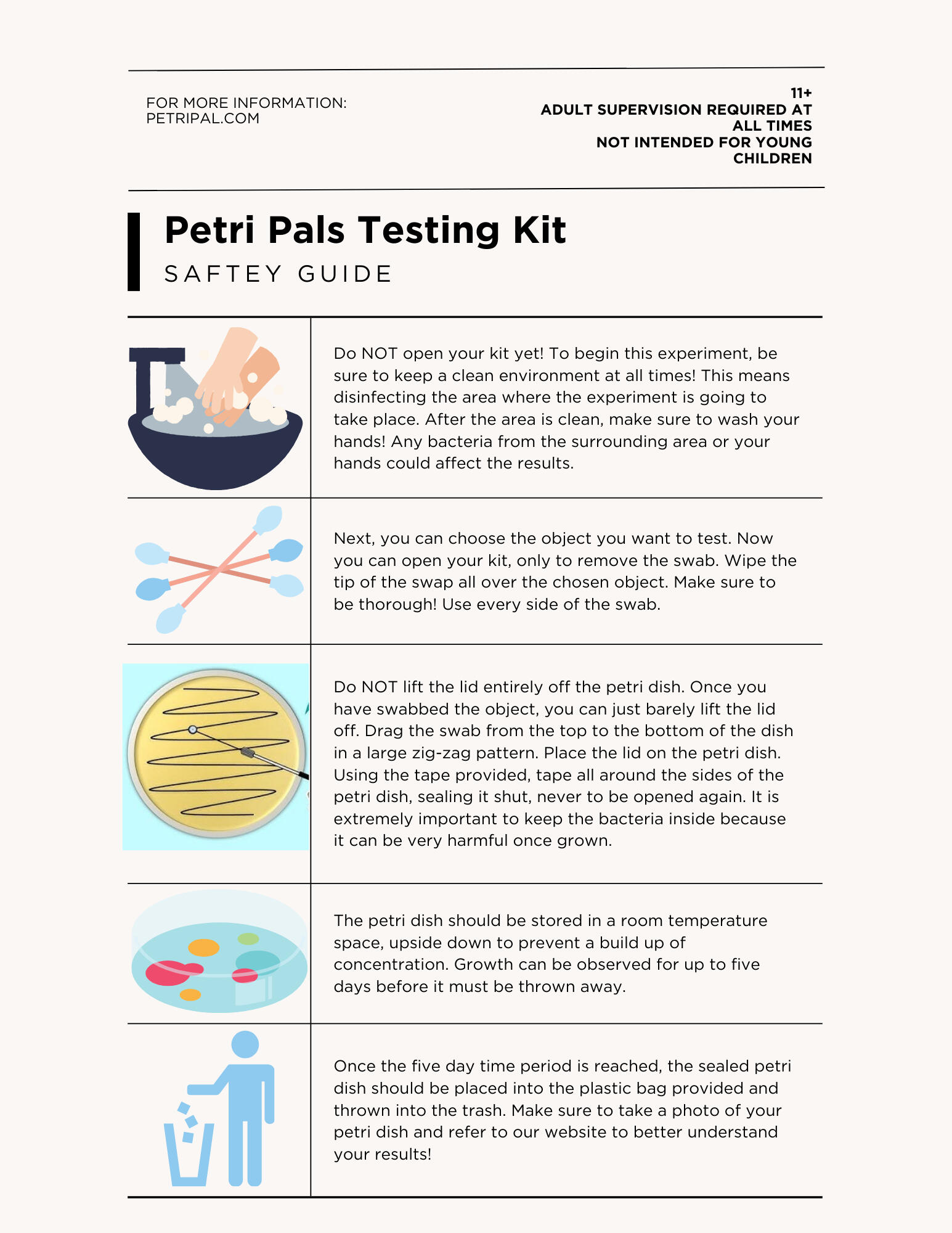 FOR MORE INFORMATION:
PETRIPAL.COM

11+
ADULT SUPERVISION REQUIRED AT ALL TIMES
NOT INTENDED FOR YOUNG CHILDREN

Petri Pals Testing Kit
SAFTEY GUIDE

Do NOT open your kit yet! To begin this experiment, be sure to keep a clean environment at all times! This means disinfecting the area where the experiment is going to take place. After the area is clean, make sure to wash your hands! Any bacteria from the surrounding area or your hands could affect the results.

Next, you can choose the object you want to test. Now you can open your kit, only to remove the swab. Wipe the tip of the swap all over the chosen object. Make sure to be thorough! Use every side of the swab.

Do NOT lift the lid entirely off the petri dish. Once you have swabbed the object, you can just barely lift the lid off. Drag the swab from the top to the bottom of the dish in a large zig-zag pattern. Place the lid on the petri dish. Using the tape provided, tape all around the sides of the petri dish, sealing it shut, never to be opened again. It is extremely important to keep the bacteria inside because it can be very harmful once grown.

The petri dish should be stored in a room temperature space, upside down to prevent a build up of concentration. Growth can be observed for up to five days before it must be thrown away.

Once the five day time period is reached, the sealed petri dish should be placed into the plastic bag provided and thrown into the trash. Make sure to take a photo of your petri dish and refer to our website to better understand your results!